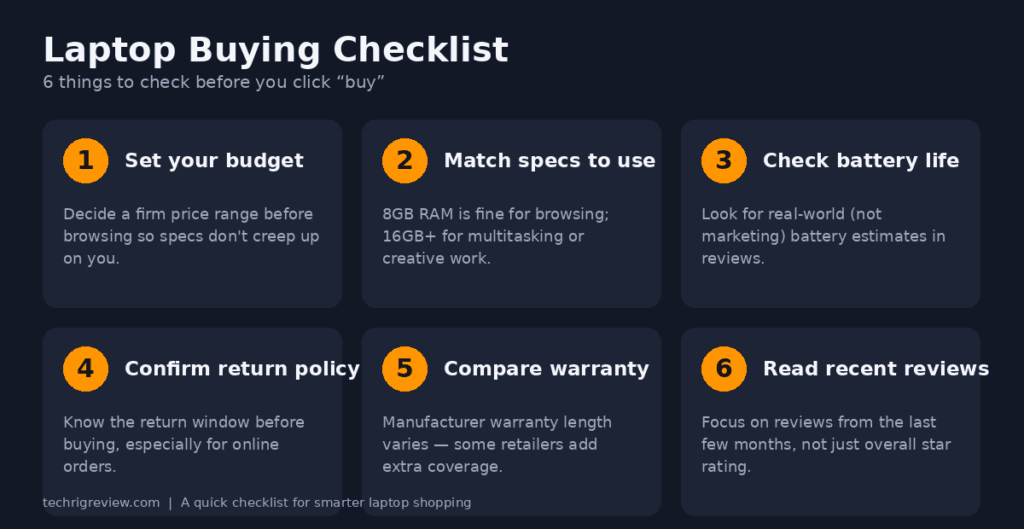 Laptop Buying Checklist
6 things to check before you click “buy”

1 Set your budget

Decide a firm price range before browsing so specs don't creep up on you.

2 Match specs to use

8GB RAM is fine for browsing; 16GB+ for multitasking or creative work.

3 Check battery life

Look for real-world (not marketing) battery estimates in reviews.

4 Confirm return policy

Know the return window before buying, especially for online orders.

5 Compare warranty

Manufacturer warranty length varies — some retailers add extra coverage.

6 Read recent reviews

Focus on reviews from the last few months, not just overall star rating.

techrigreview.com | A quick checklist for smarter laptop shopping